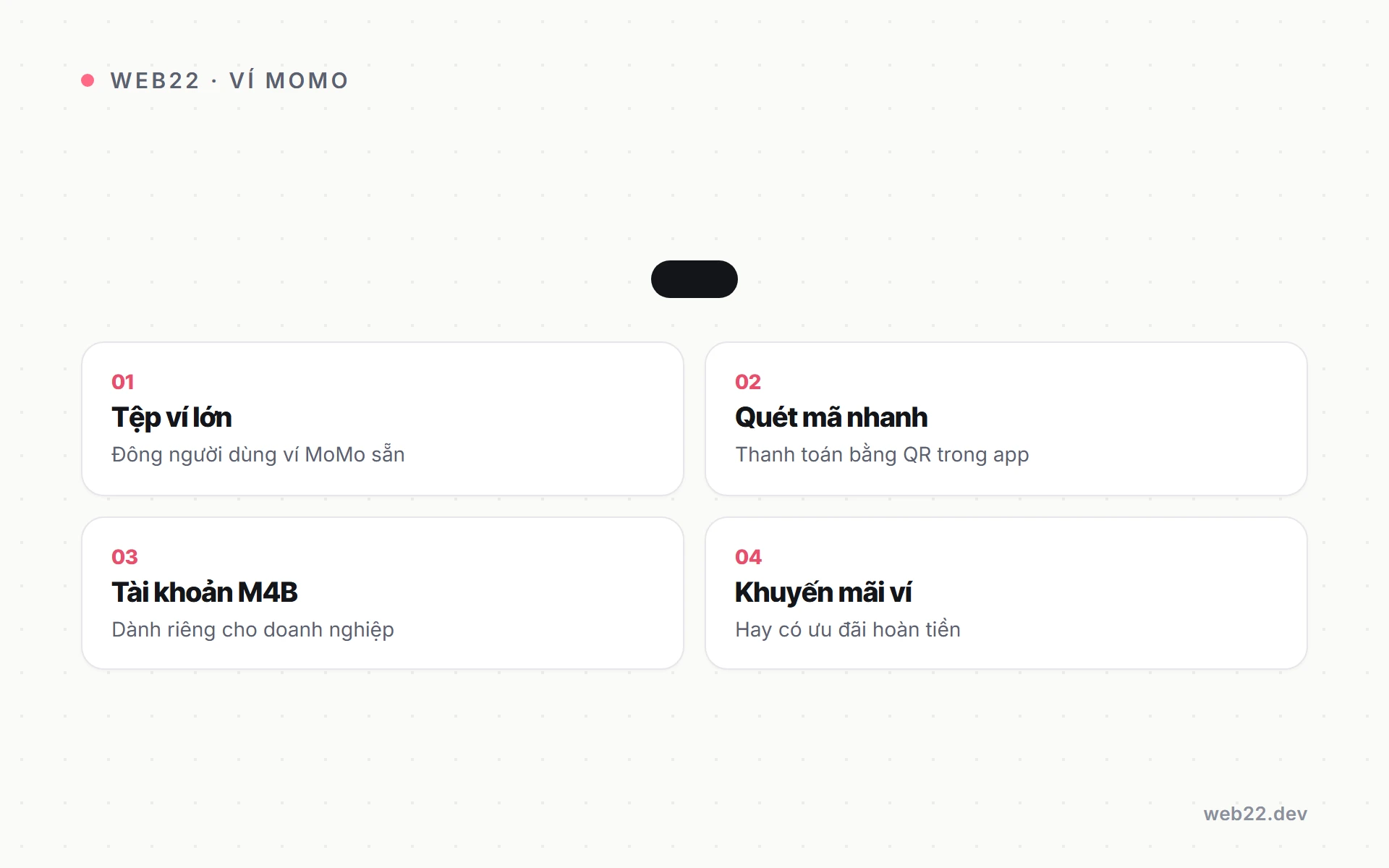 WEB22 · VÍ MOMO

01
Tệp ví lớn
Đông người dùng ví MoMo sẵn

02
Quét mã nhanh
Thanh toán bằng QR trong app

03
Tài khoản M4B
Dành riêng cho doanh nghiệp

04
Khuyến mãi ví
Hay có ưu đãi hoàn tiền

web22.dev